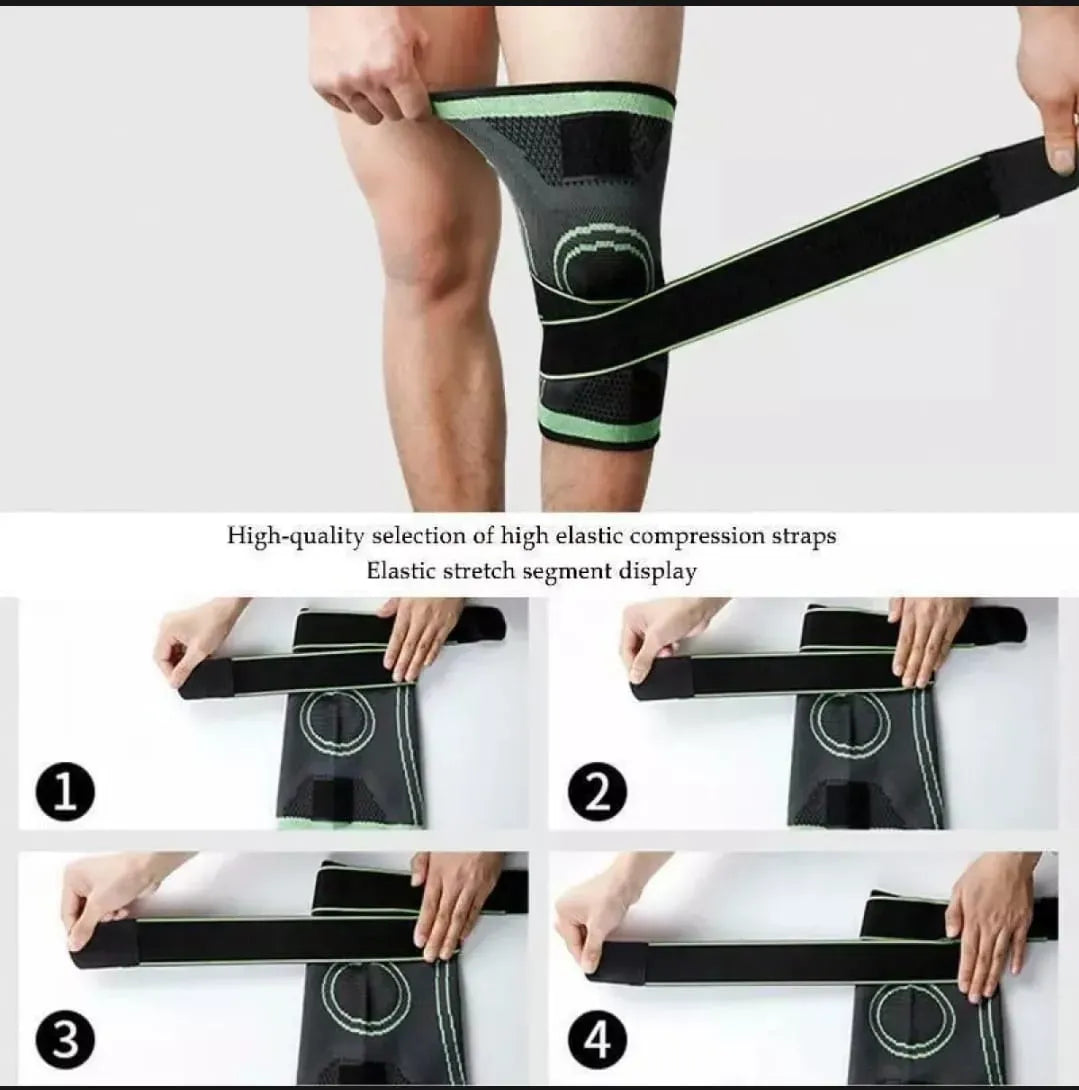 High-quality selection of high elastic compression straps
Elastic stretch segment display

1

2

3

4