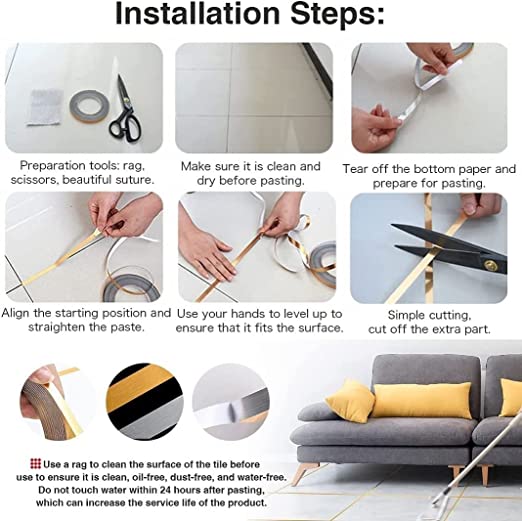 Installation Steps:

Preparation tools: rag, scissors, beautiful suture.

Make sure it is clean and dry before pasting.

Tear off the bottom paper and prepare for pasting.

Align the starting position and straighten the paste.

Use your hands to level up to ensure that it fits the surface.

Simple cutting, cut off the extra part.

Use a rag to clean the surface of the tile before use to ensure it is clean, oil-free, dust-free, and water-free. Do not touch water within 24 hours after pasting, which can increase the service life of the product.